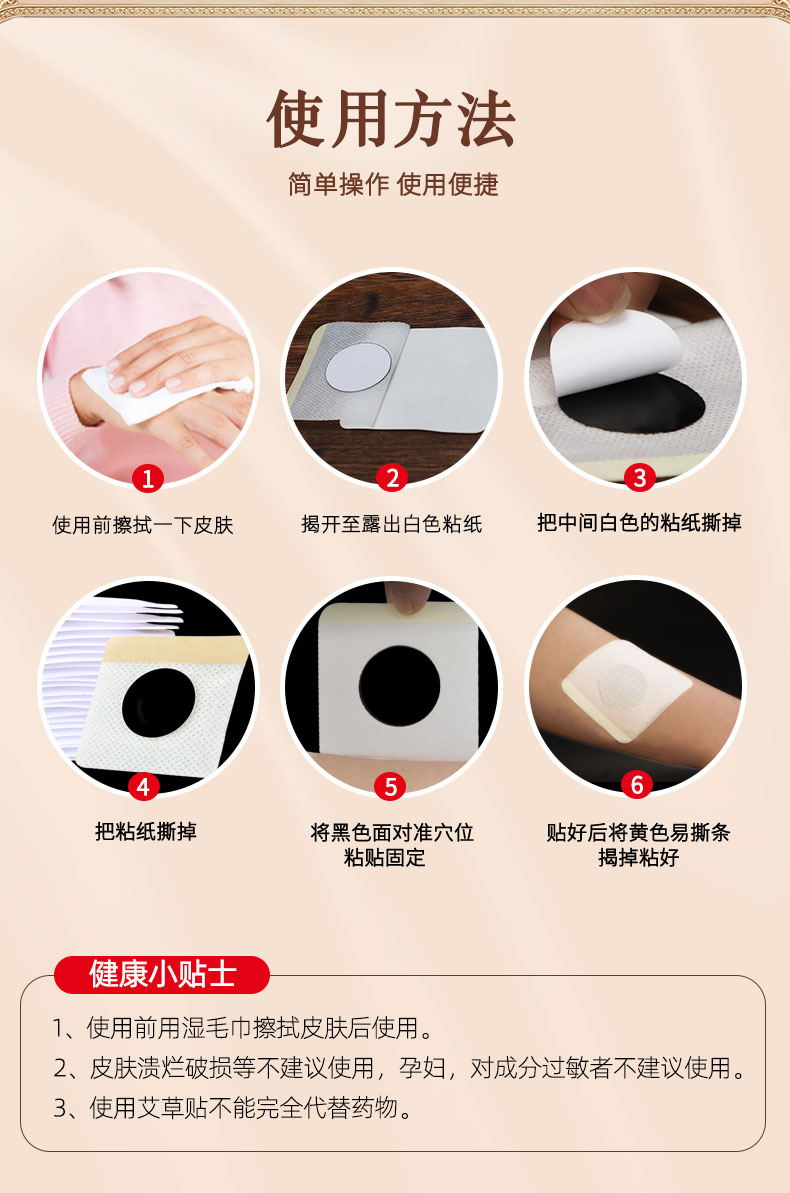 使用方法

简单操作 使用便捷

1
使用前擦拭一下皮肤

2
揭开至露出白色粘纸

3
把中间白色的粘纸撕掉

4
把粘纸撕掉

5
将黑色面对准穴位粘贴固定

6
贴好后将黄色易撕条揭掉粘好

健康小贴士

1、使用前用湿毛巾擦拭皮肤后使用。
2、皮肤溃烂破损等不建议使用，孕妇，对成分过敏者不建议使用。
3、使用艾草贴不能完全代替药物。